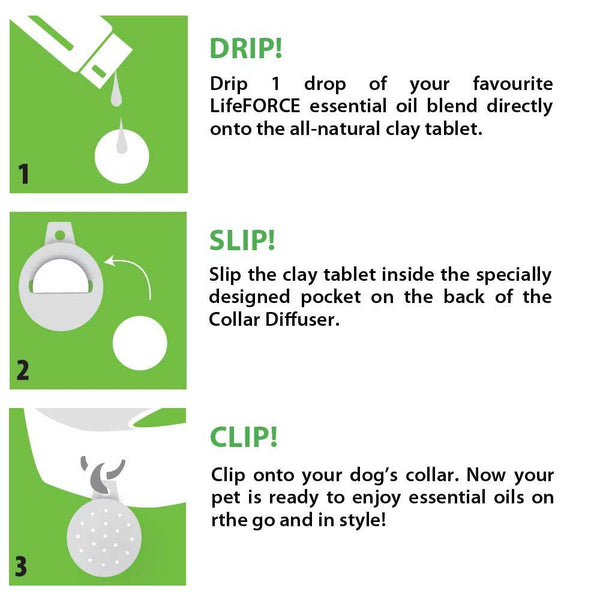 1

DRIP!

Drip 1 drop of your favourite LifeFORCE essential oil blend directly onto the all-natural clay tablet.

2

SLIP!

Slip the clay tablet inside the specially designed pocket on the back of the Collar Diffuser.

3

CLIP!

Clip onto your dog's collar. Now your pet is ready to enjoy essential oils on rthe go and in style!