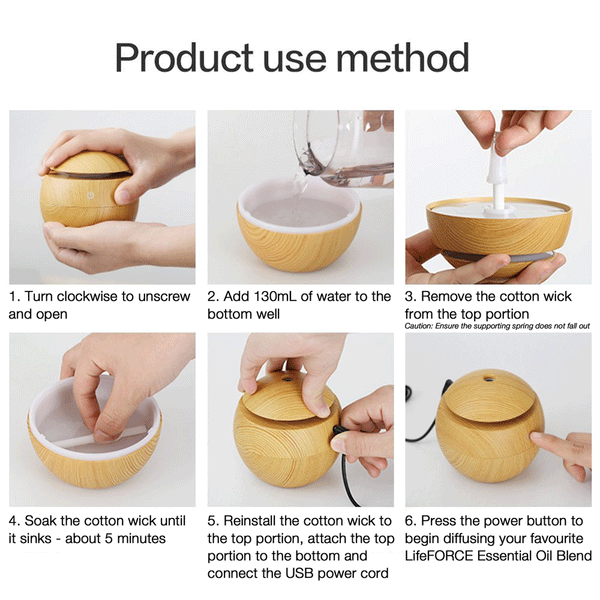 Product use method

1. Turn clockwise to unscrew and open

2. Add 130mL of water to the bottom well

3. Remove the cotton wick from the top portion
Caution: Ensure the supporting spring does not fall out

4. Soak the cotton wick until it sinks - about 5 minutes

5. Reinstall the cotton wick to the top portion, attach the top portion to the bottom and connect the USB power cord

6. Press the power button to begin diffusing your favourite LifeFORCE Essential Oil Blend